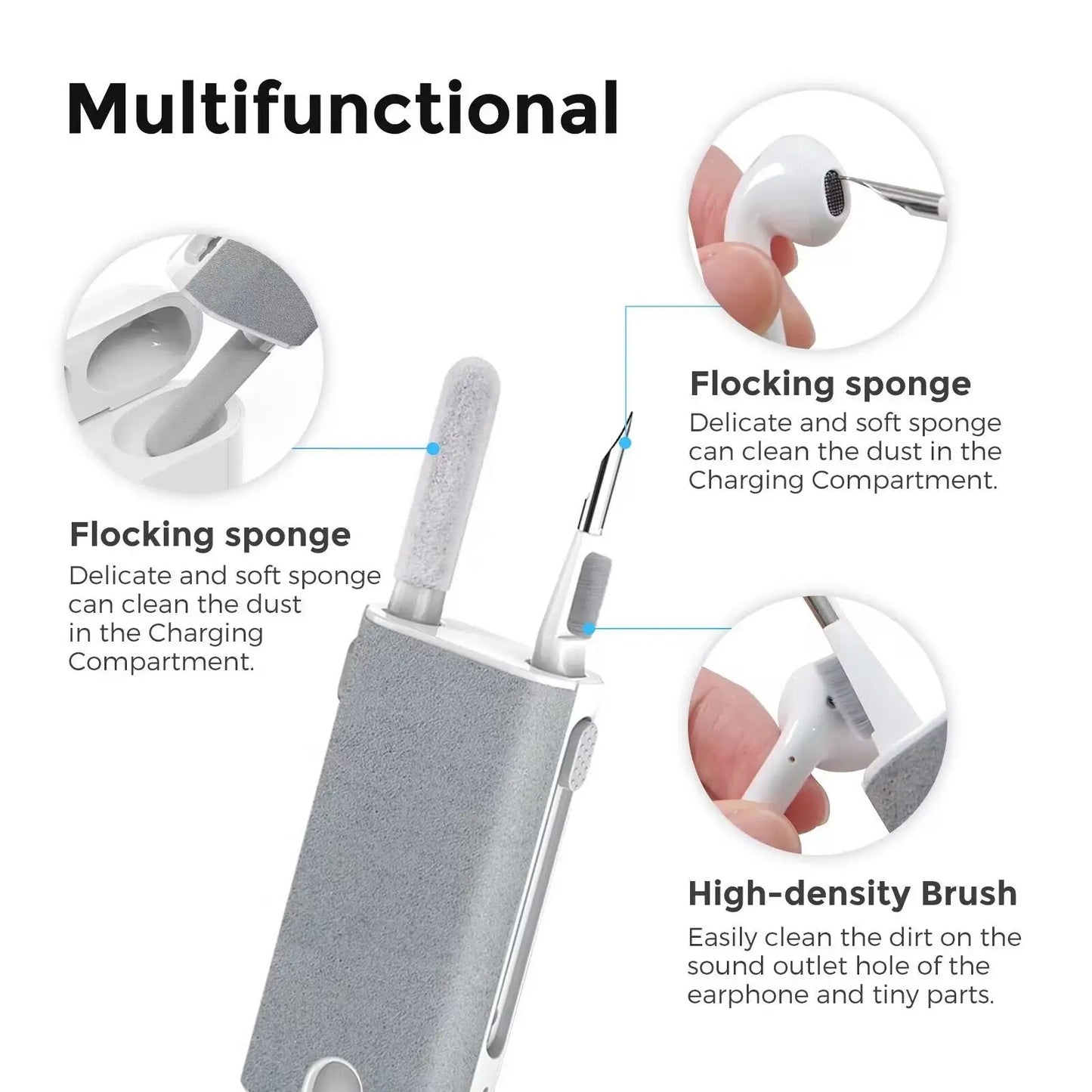 Multifunctional

Flocking sponge
Delicate and soft sponge can clean the dust in the Charging Compartment.

Flocking sponge
Delicate and soft sponge can clean the dust in the Charging Compartment.

High-density Brush
Easily clean the dirt on the sound outlet hole of the earphone and tiny parts.