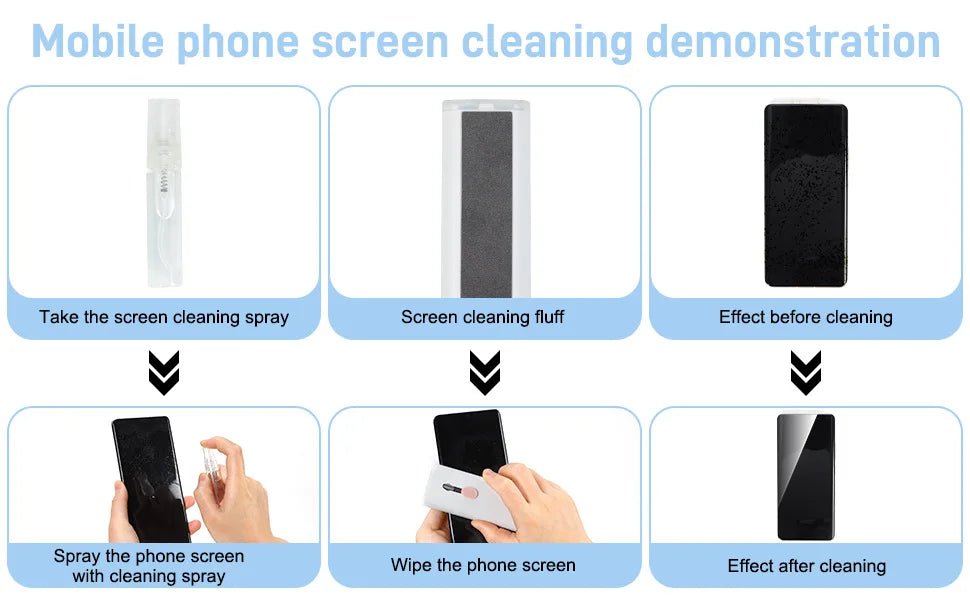 Mobile phone screen cleaning demonstration

Take the screen cleaning spray

Screen cleaning fluff

Effect before cleaning

Spray the phone screen with cleaning spray

Wipe the phone screen

Effect after cleaning